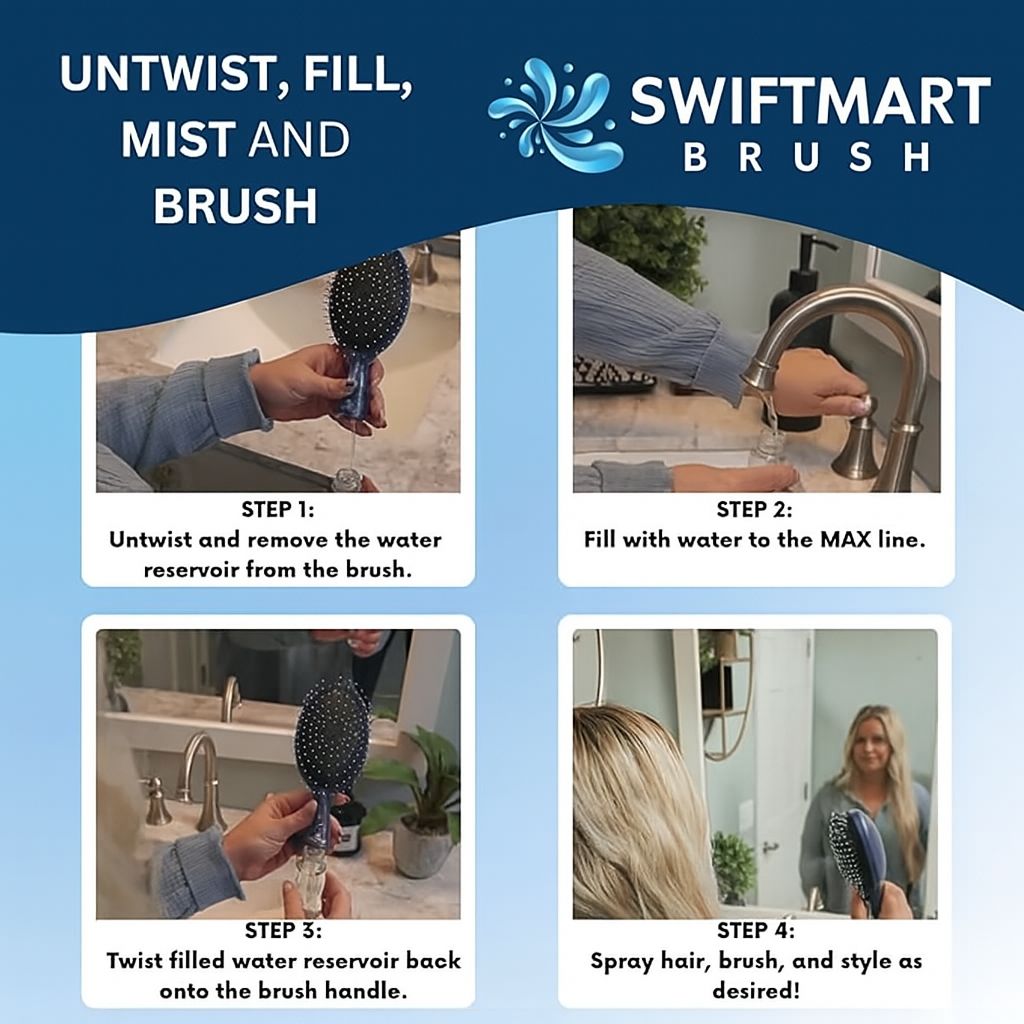 UNTWIST, FILL, MIST AND BRUSH

SWIFTMART
BRUSH

STEP 1:
Untwist and remove the water reservoir from the brush.

STEP 2:
Fill with water to the MAX line.

STEP 3:
Twist filled water reservoir back onto the brush handle.

STEP 4:
Spray hair, brush, and style as desired!