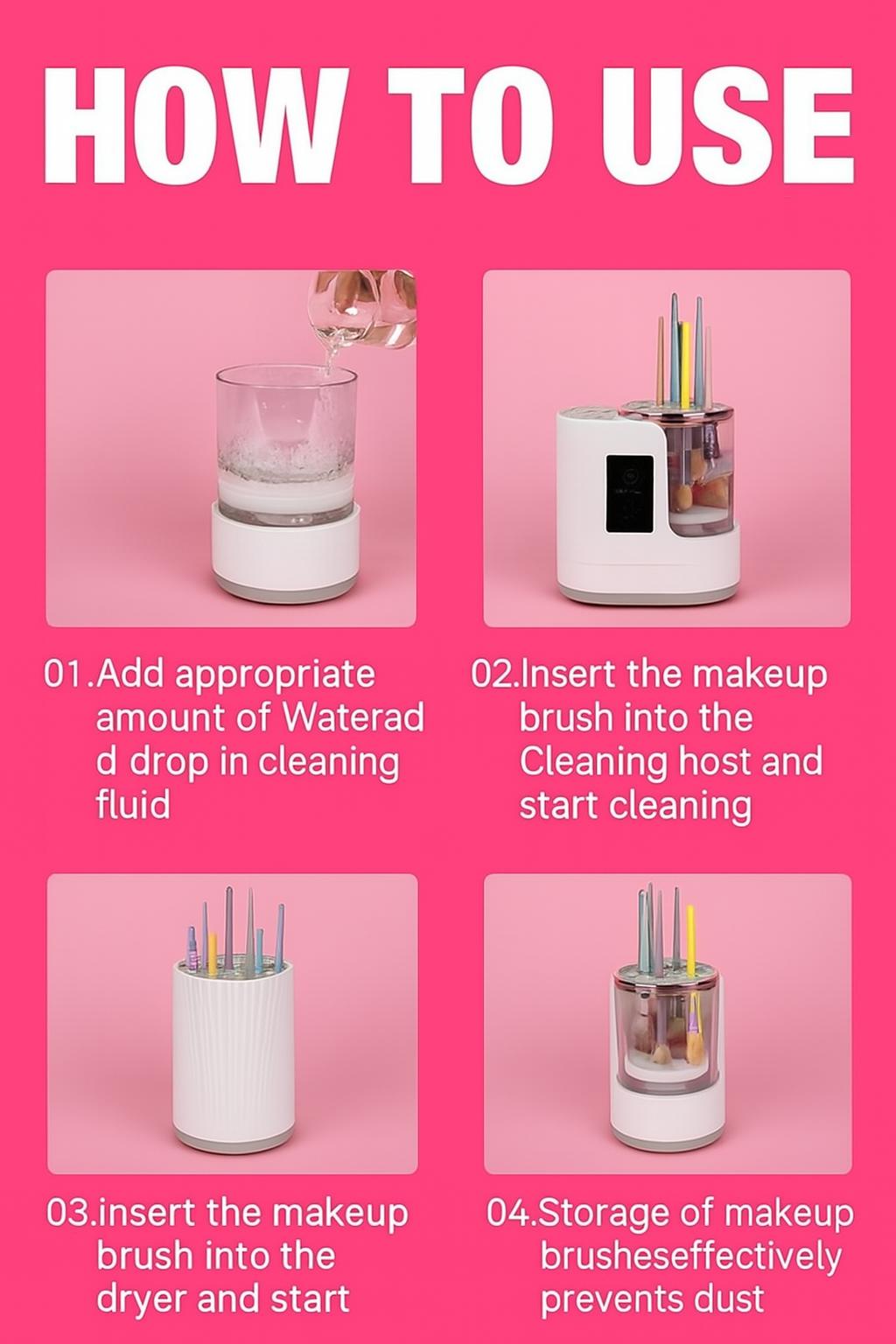 HOW TO USE

01.Add appropriate amount of Waterad d drop in cleaning fluid

02.Insert the makeup brush into the Cleaning host and start cleaning

03.insert the makeup brush into the dryer and start

04.Storage of makeup brusheseffectively prevents dust